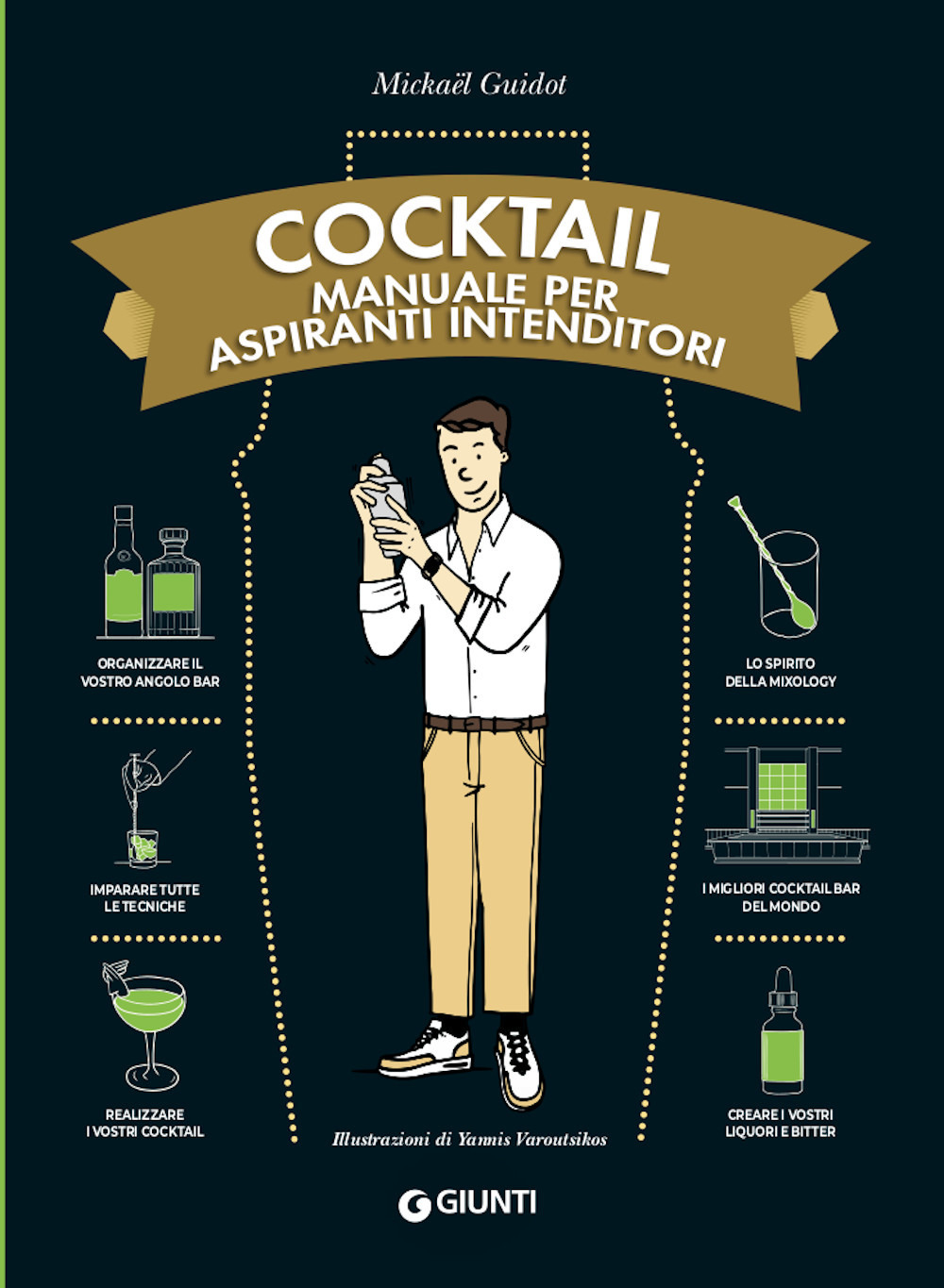 Mickaël Guidot

COCKTAIL
MANUALE PER ASPIRANTI INTENDITORI

ORGANIZZARE IL VOSTRO ANGOLO BAR

IMPARARE TUTTE LE TECNICHE

REALIZZARE I VOSTRI COCKTAIL

LO SPIRITO DELLA MIXOLOGY

I MIGLIORI COCKTAIL BAR DEL MONDO

CREARE I VOSTRI LIQUORI E BITTER

Illustrazioni di Yannis Varoutsikos

GIUNTI